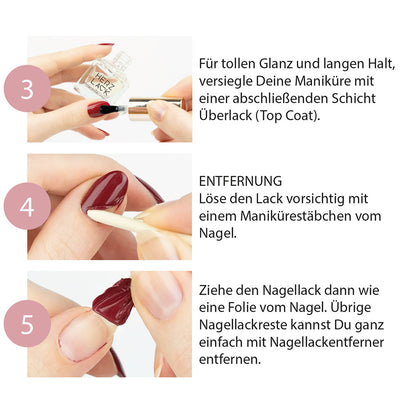 3

HERZ LACK

Für tollen Glanz und langen Halt, versiegle Deine Maniküre mit einer abschließenden Schicht Überlack (Top Coat).

4

ENTFERNUNG
Löse den Lack vorsichtig mit einem Manikürestäbchen vom Nagel.

5

Ziehe den Nagellack dann wie eine Folie vom Nagel. Übrige Nagellackreste kannst Du ganz einfach mit Nagellackentferner entfernen.