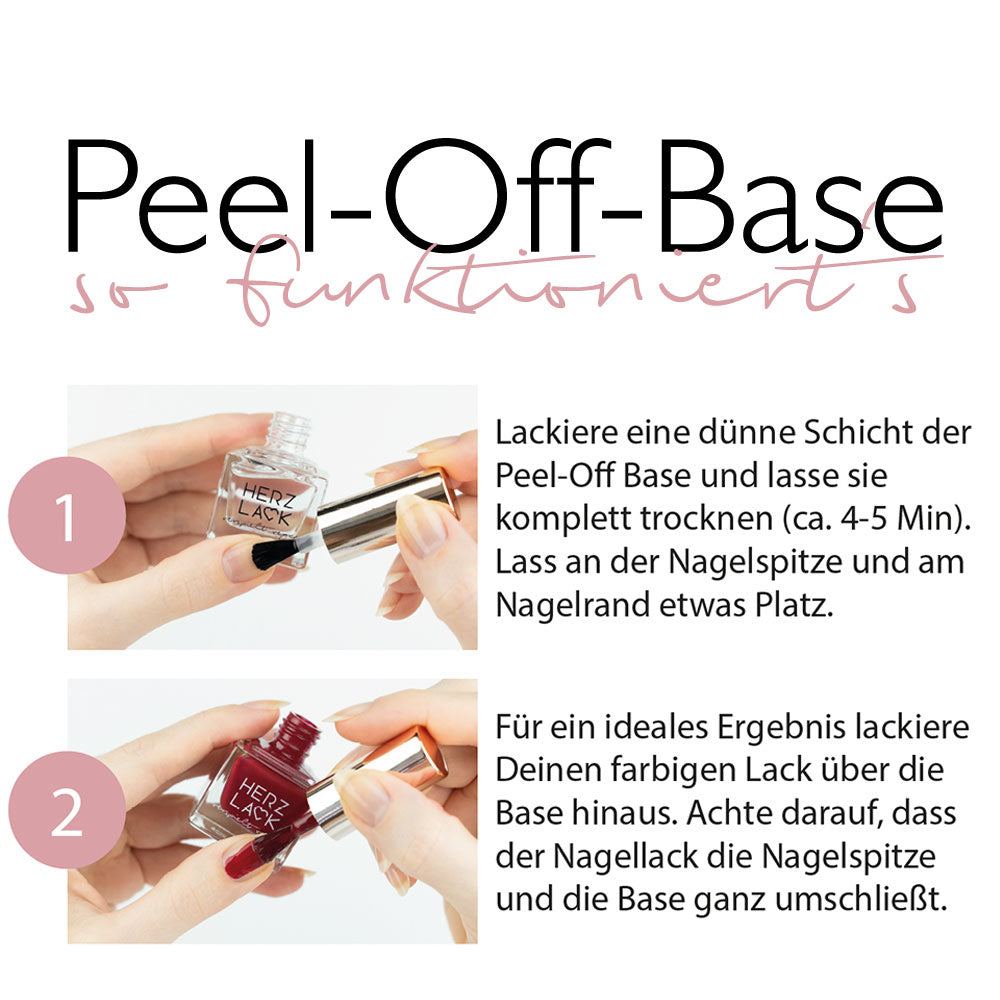 Peel-Off-Base
so funktioniert's

1

HERZ LACK

Lackiere eine dünne Schicht der Peel-Off Base und lasse sie komplett trocknen (ca. 4-5 Min). Lass an der Nagelspitze und am Nagelrand etwas Platz.

2

HERZ LACK

Für ein ideales Ergebnis lackiere Deinen farbigen Lack über die Base hinaus. Achte darauf, dass der Nagellack die Nagelspitze und die Base ganz umschließt.